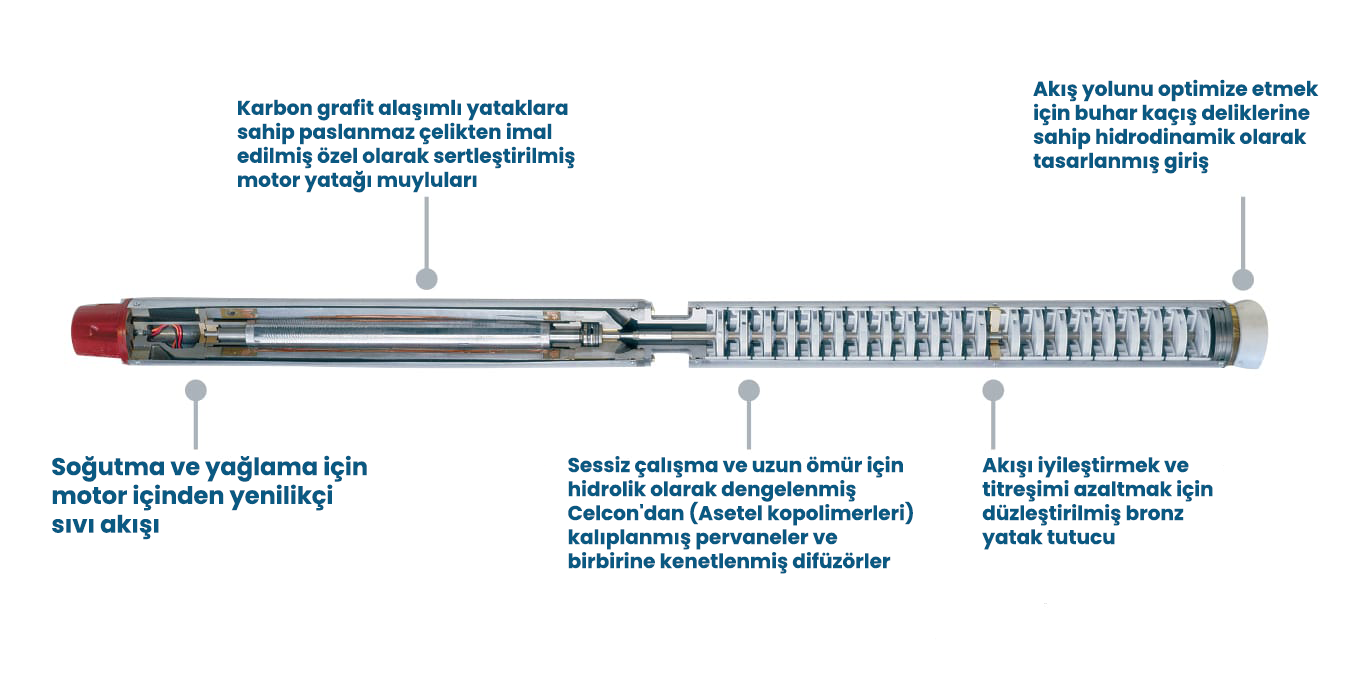 Karbon grafit alaşımlı yataklara sahip paslanmaz çelikten imal edilmiş özel olarak sertleştirilmiş motor yatağı muyluları

Akış yolunu optimize etmek için buhar kaçış deliklerine sahip hidrodinamik olarak tasarlanmış giriş

Soğutma ve yağlama için motor içinden yenilikçi sıvı akışı

Sessiz çalışma ve uzun ömür için hidrolik olarak dengelenmiş Celcon'dan (Asetel kopolimerleri) kalıplanmış pervaneler ve birbirine kenetlenmiş difüzörler

Akışı iyileştirmek ve titreşimi azaltmak için düzleştirilmiş bronz yatak tutucu